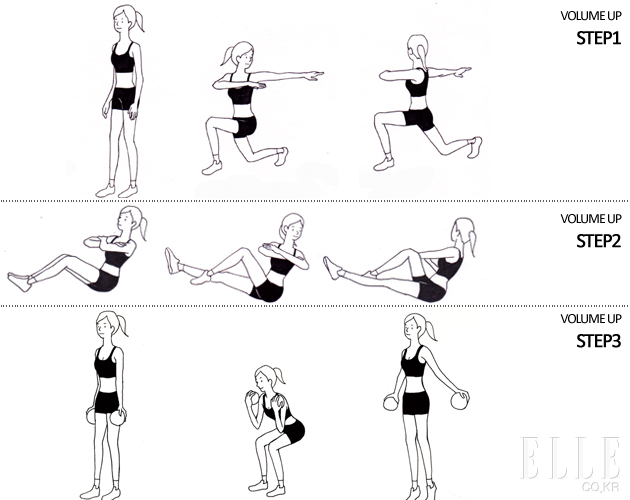 VOLUME UP
STEP1

VOLUME UP
STEP2

VOLUME UP
STEP3

ELLE
CO.KR