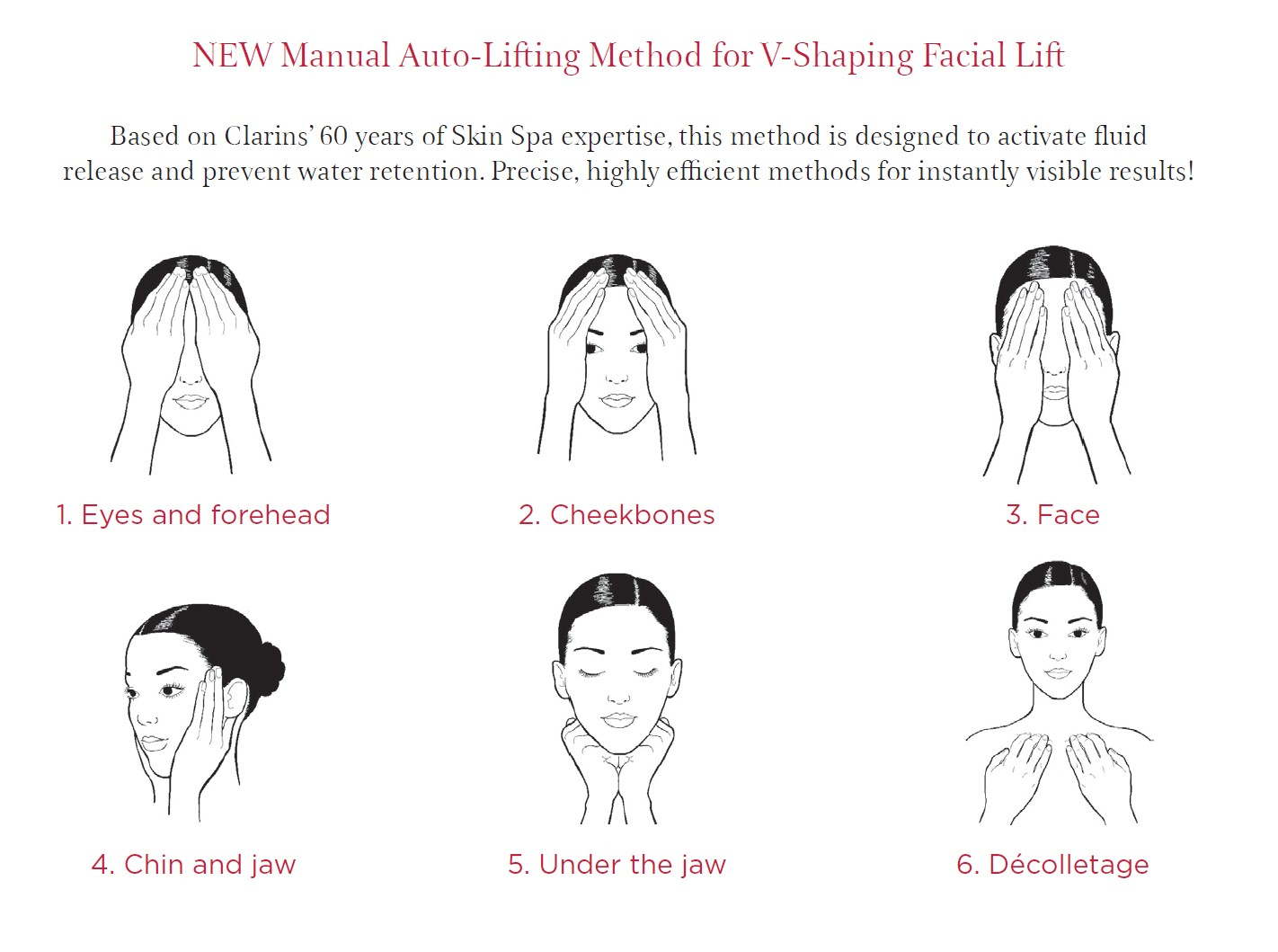 NEW Manual Auto-Lifting Method for V-Shaping Facial Lift

Based on Clarins' 60 years of Skin Spa expertise, this method is designed to activate fluid release and prevent water retention. Precise, highly efficient methods for instantly visible results!

1. Eyes and forehead

2. Cheekbones

3. Face

4. Chin and jaw

5. Under the jaw

6. Décolletage